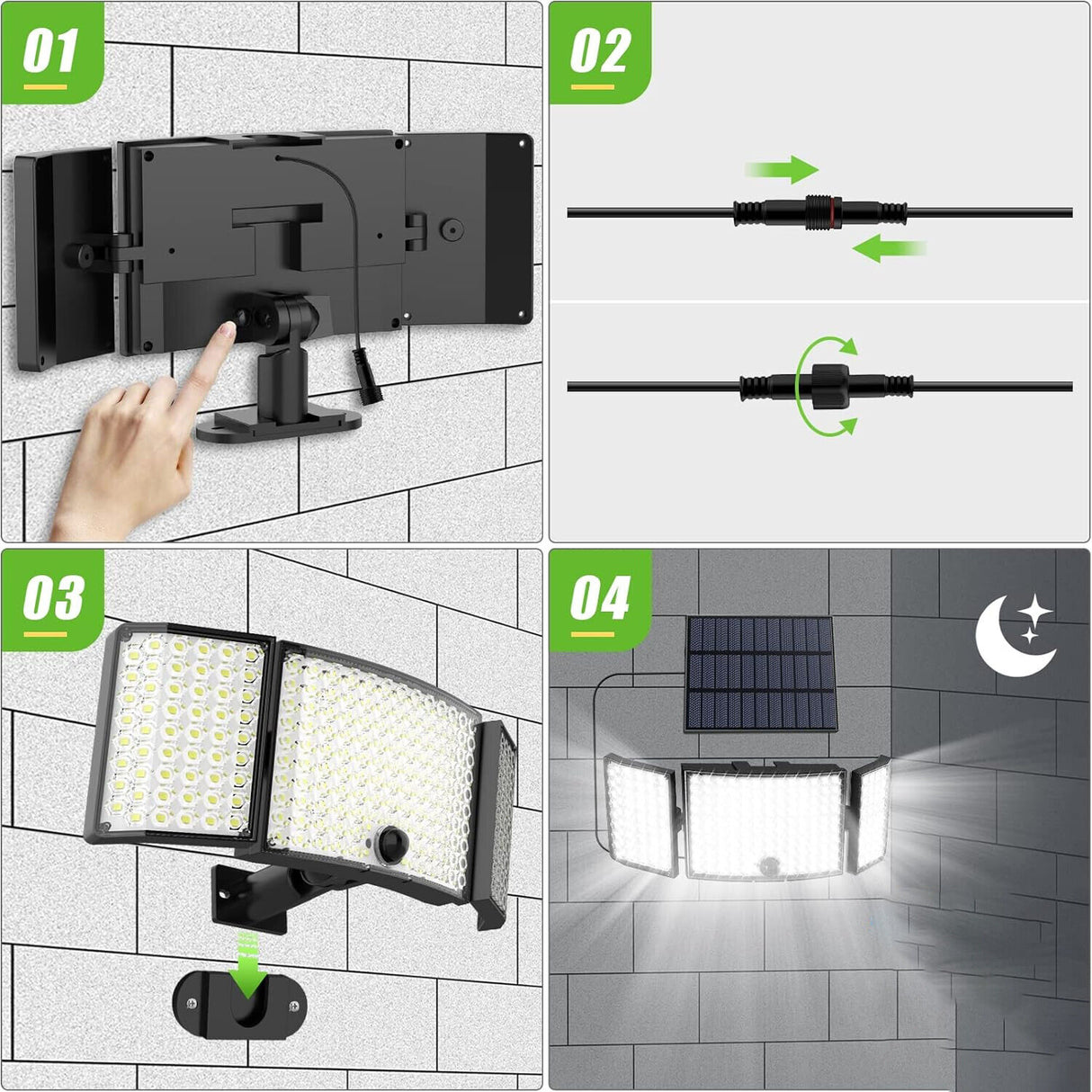 01

02

03

04