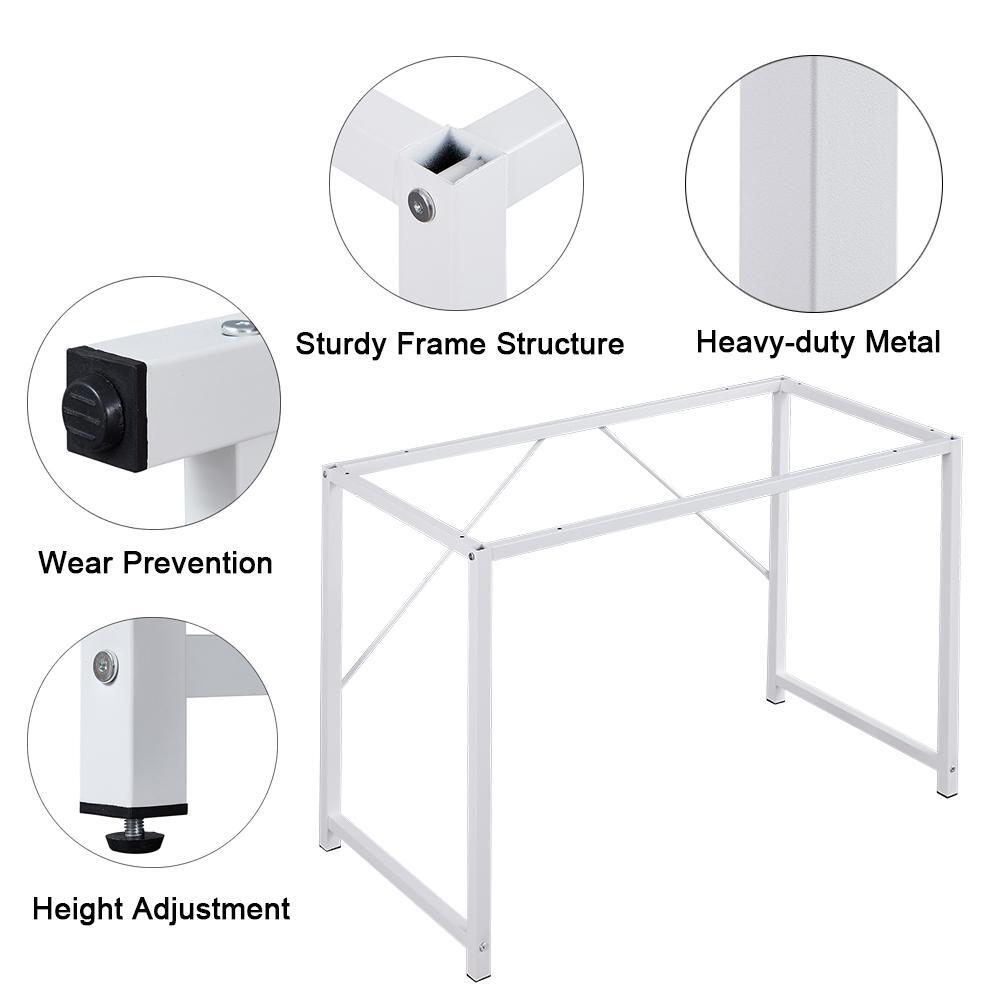 Sturdy Frame Structure

Heavy-duty Metal

Wear Prevention

Height Adjustment