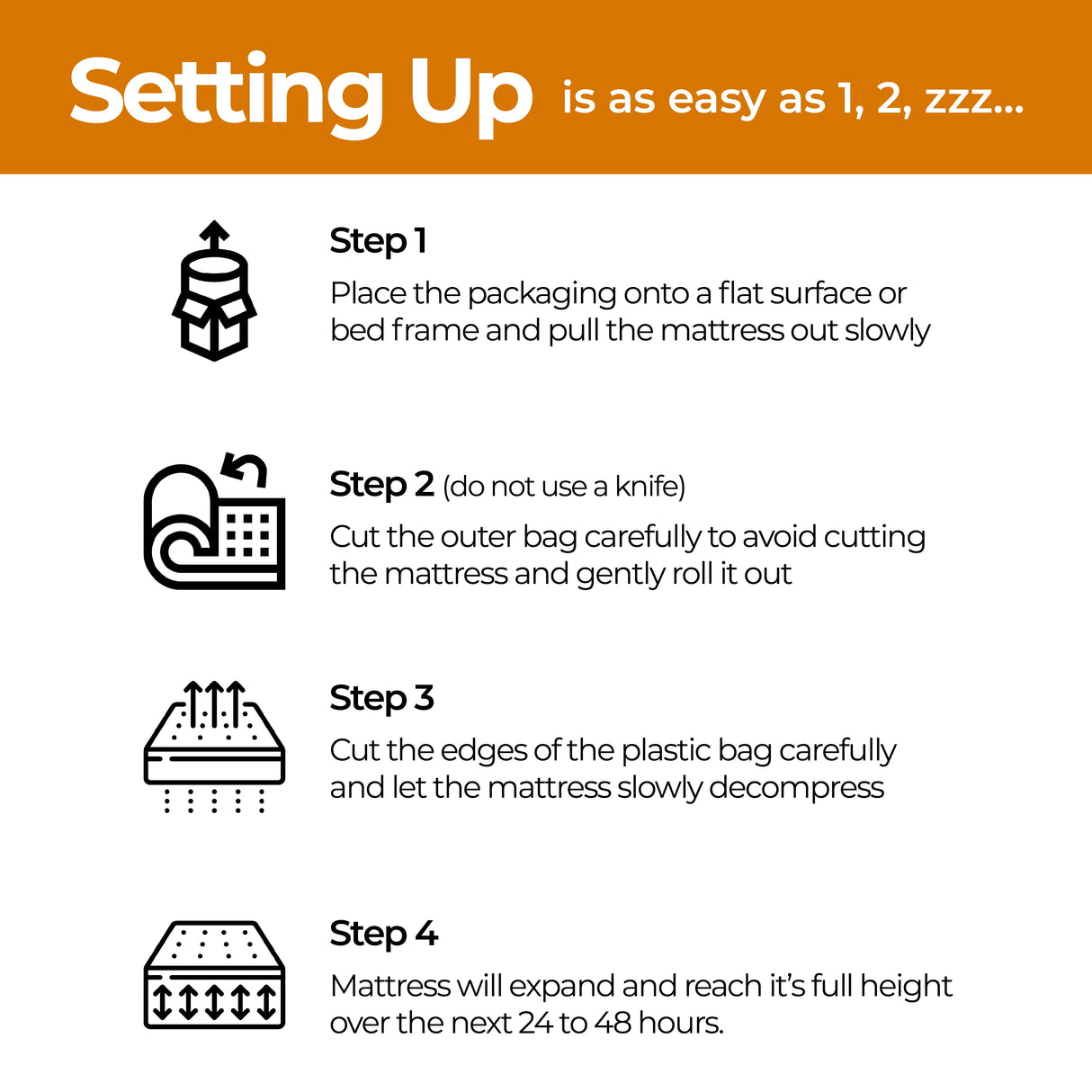 Setting Up is as easy as 1, 2, zzz...

Step 1
Place the packaging onto a flat surface or bed frame and pull the mattress out slowly

Step 2 (do not use a knife)
Cut the outer bag carefully to avoid cutting the mattress and gently roll it out

Step 3
Cut the edges of the plastic bag carefully and let the mattress slowly decompress

Step 4
Mattress will expand and reach it's full height over the next 24 to 48 hours.