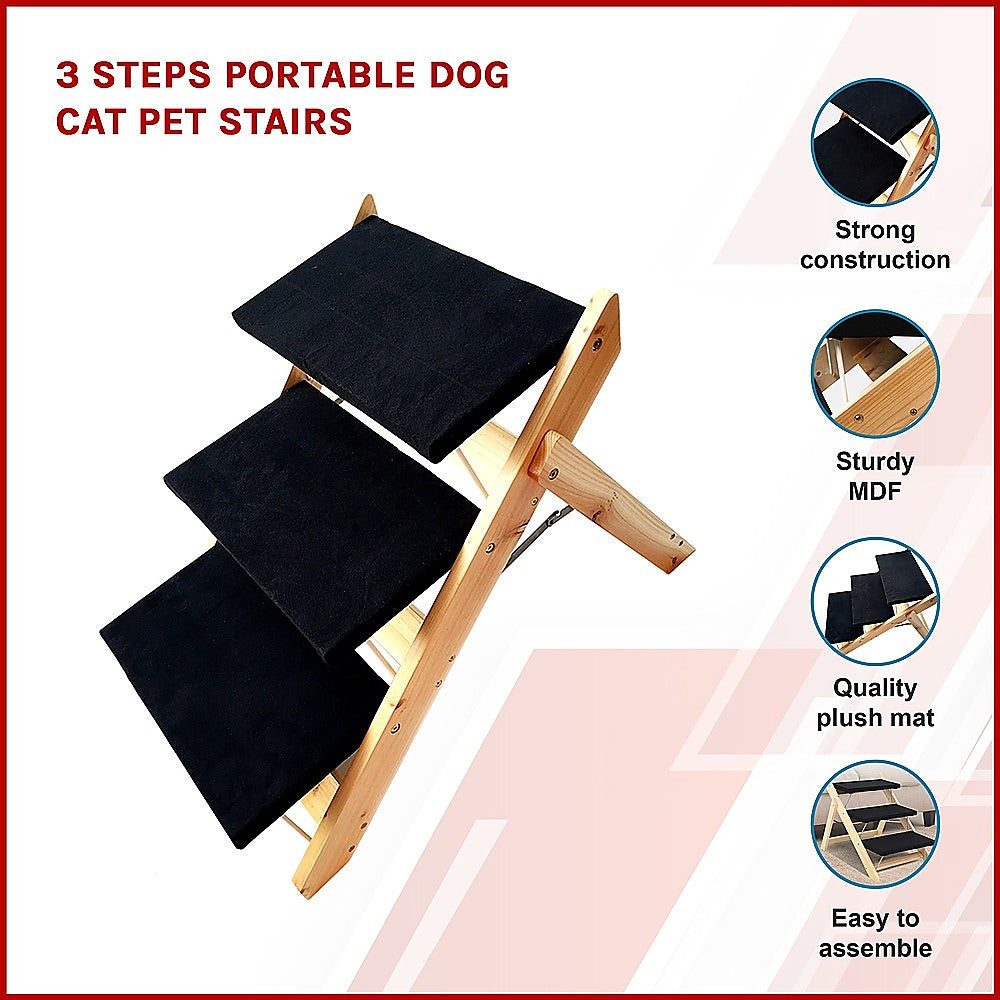 3 STEPS PORTABLE DOG CAT PET STAIRS

Strong construction

Sturdy MDF

Quality plush mat

Easy to assemble