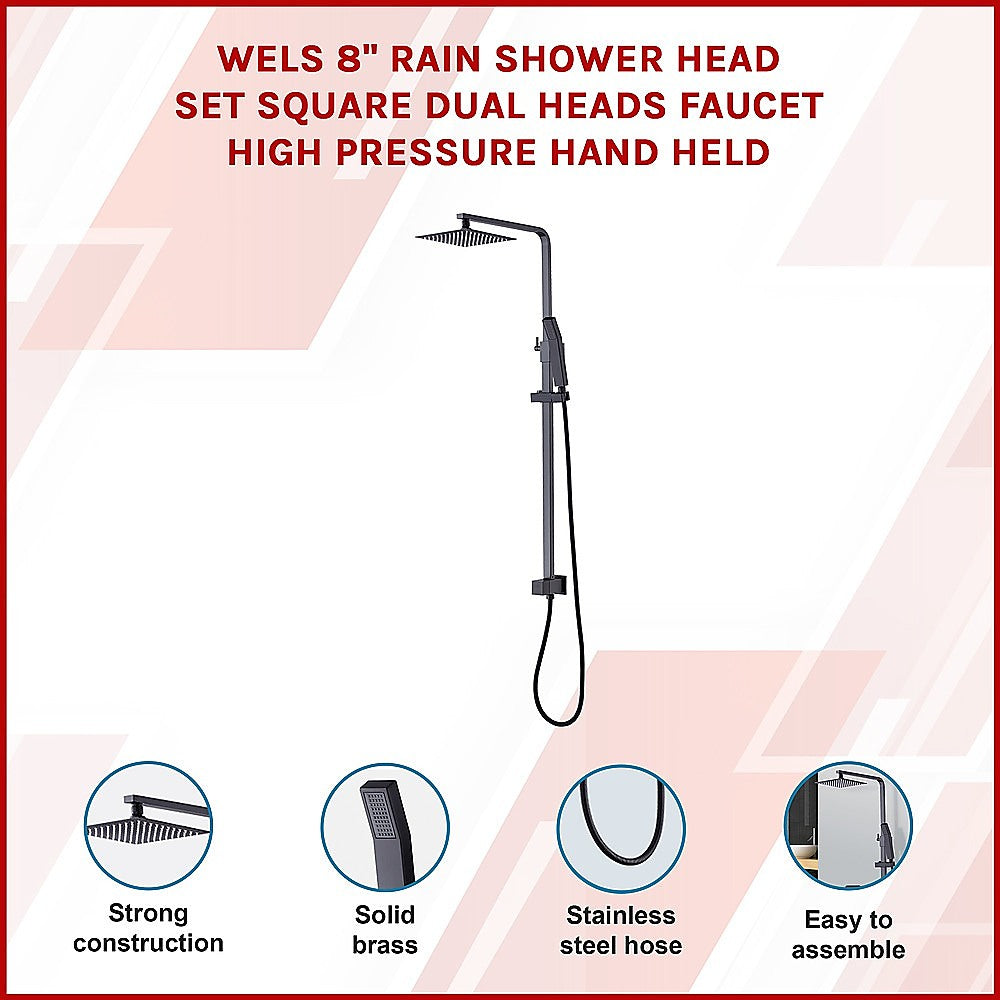 WELS 8" RAIN SHOWER HEAD SET SQUARE DUAL HEADS FAUCET HIGH PRESSURE HAND HELD

Strong construction

Solid brass

Stainless steel hose

Easy to assemble