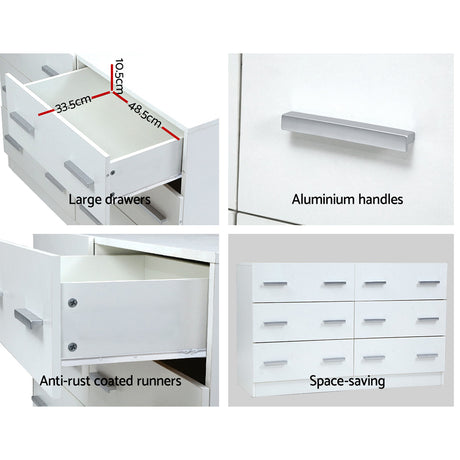 10.5cm
33.5cm
48.5cm
Large drawers

Aluminium handles

Anti-rust coated runners

Space-saving