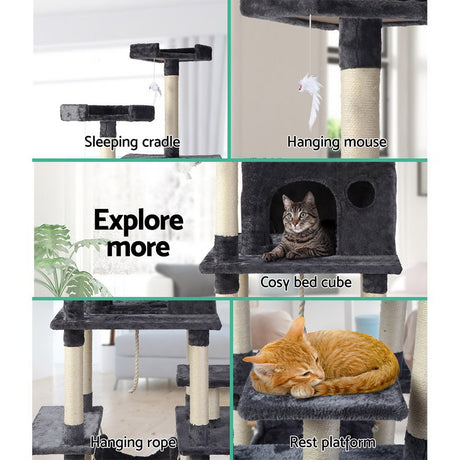 Sleeping cradle

Hanging mouse

Explore more

Cosy bed cube

Hanging rope

Rest platform