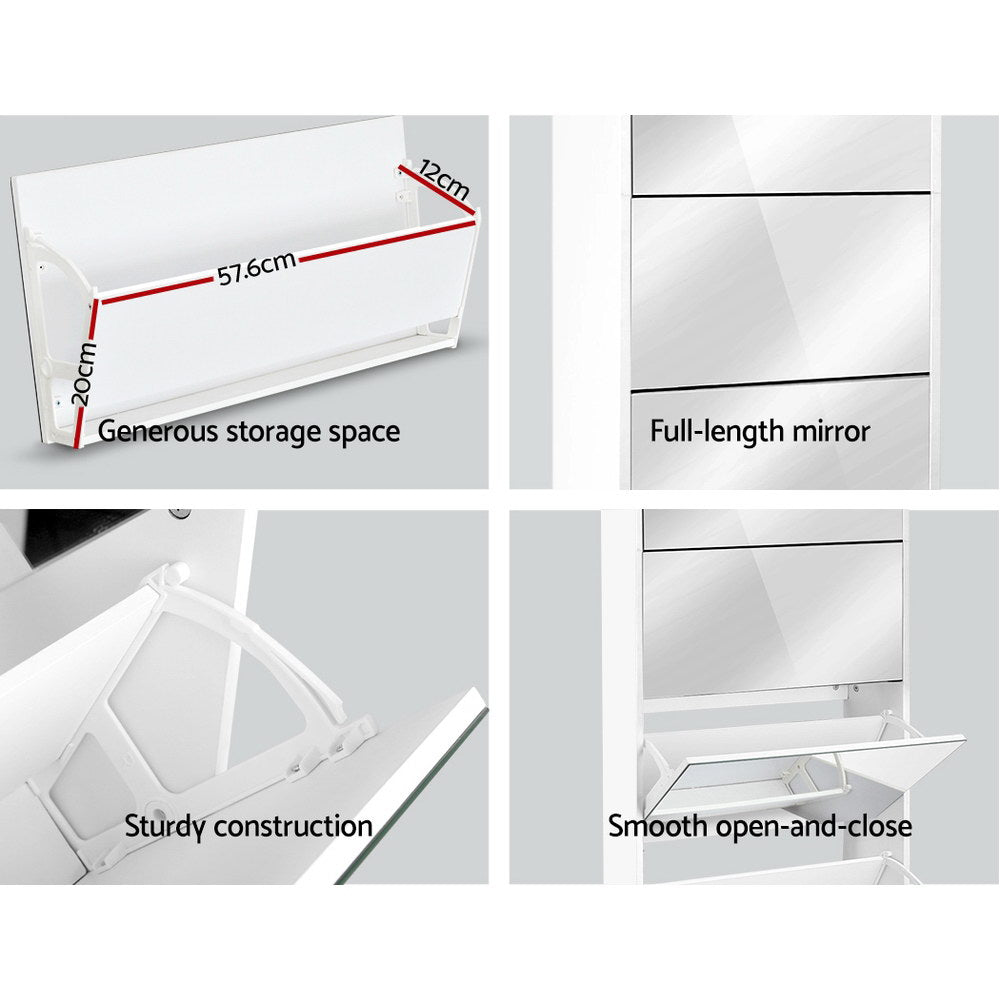 12cm

57.6cm

20cm

Generous storage space

Full-length mirror

Sturdy construction

Smooth open-and-close