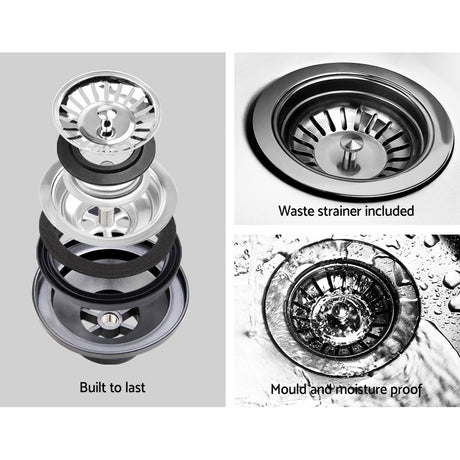 Built to last

Waste strainer included

Mould and moisture proof