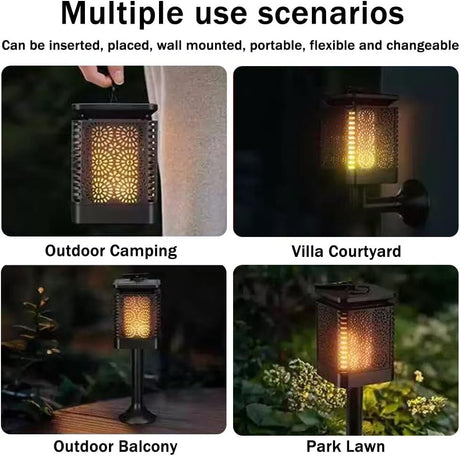 Multiple use scenarios

Can be inserted, placed, wall mounted, portable, flexible and changeable

Outdoor Camping

Villa Courtyard

Outdoor Balcony

Park Lawn