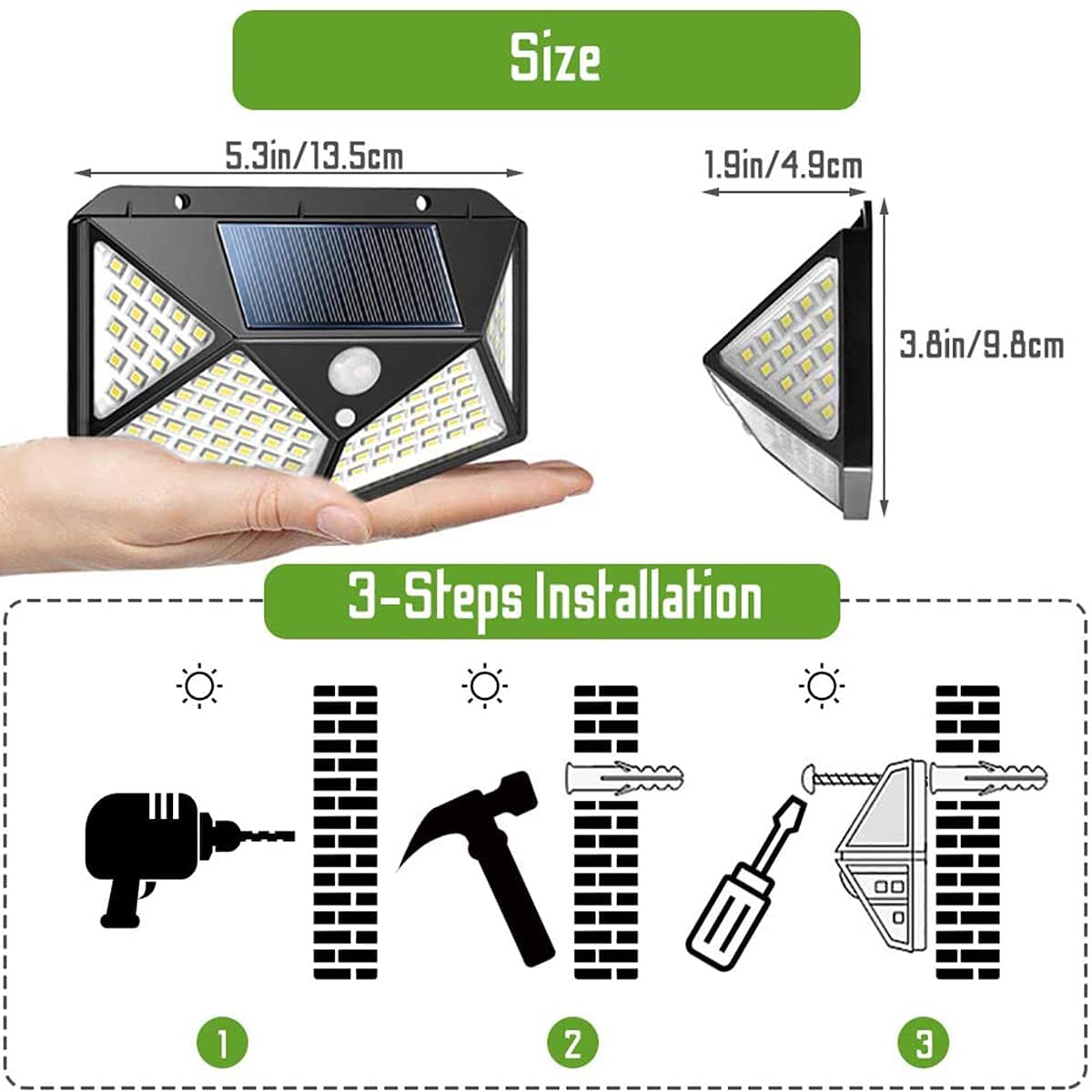 Size

5.3in/13.5cm

1.9in/4.9cm

3.8in/9.8cm

3-Steps Installation

1

2

3