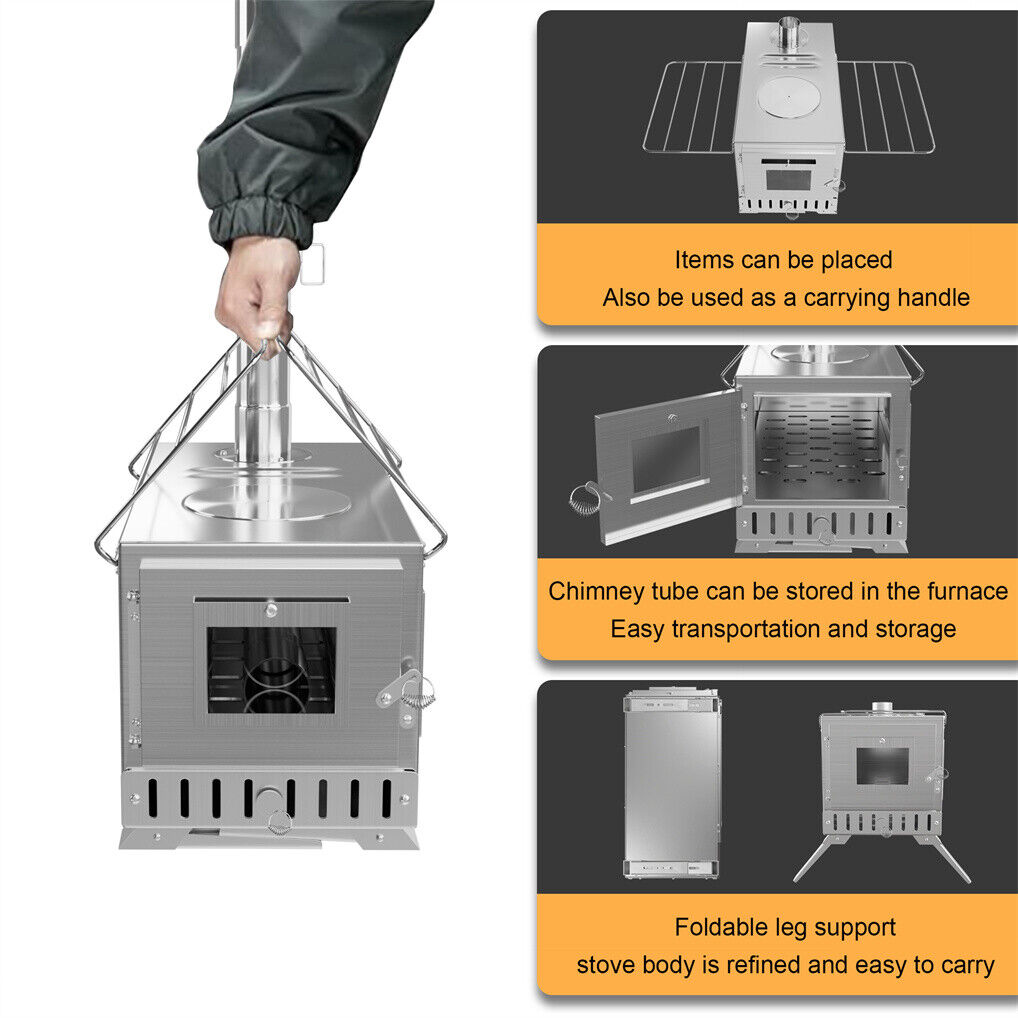 Items can be placed
Also be used as a carrying handle

Chimney tube can be stored in the furnace
Easy transportation and storage

Foldable leg support
stove body is refined and easy to carry