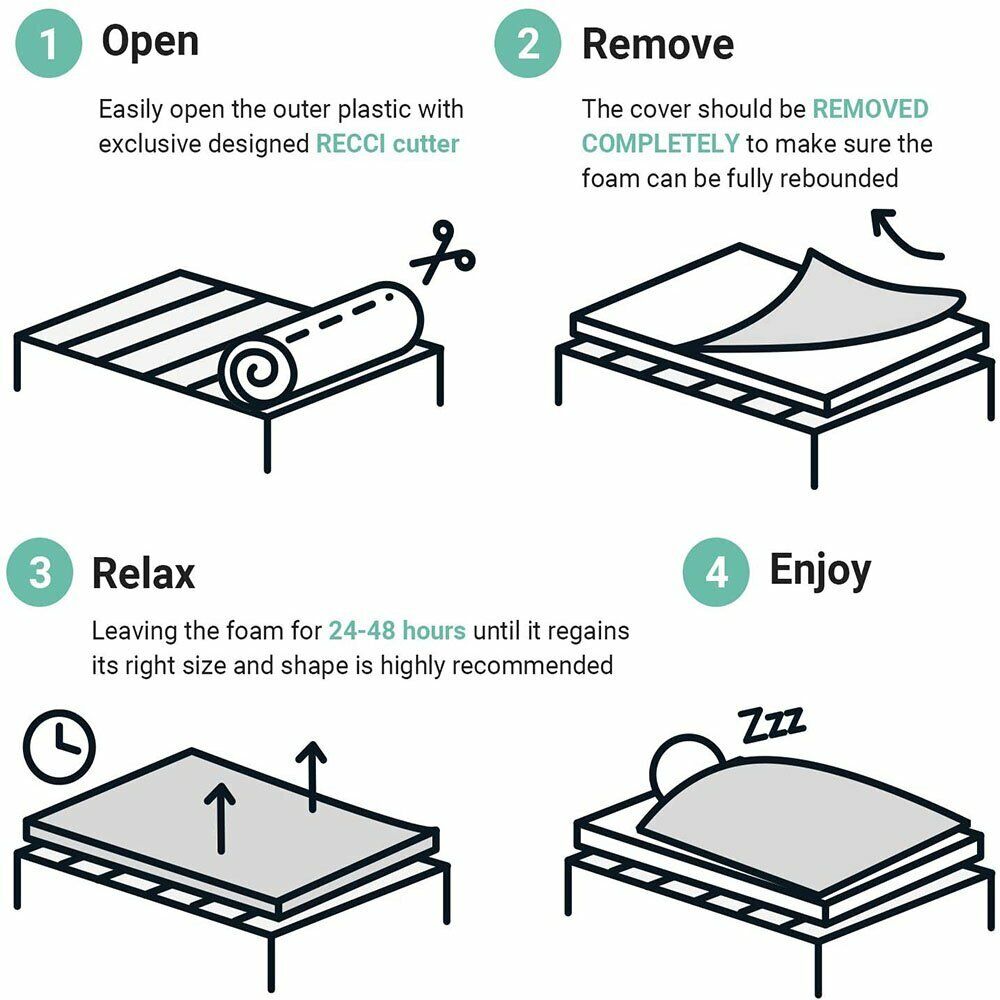 1 Open

Easily open the outer plastic with exclusive designed RECCI cutter

2 Remove

The cover should be REMOVED COMPLETELY to make sure the foam can be fully rebounded

3 Relax

Leaving the foam for 24-48 hours until it regains its right size and shape is highly recommended

4 Enjoy

Zzz