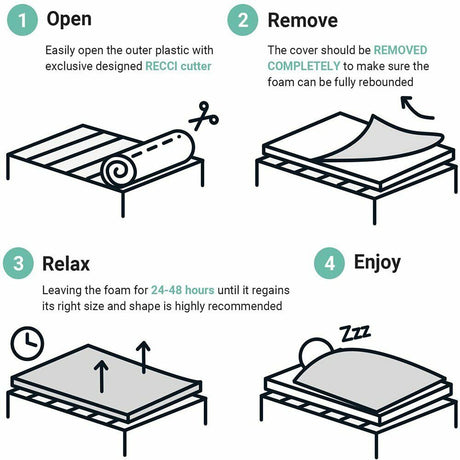 1 Open

Easily open the outer plastic with exclusive designed RECCI cutter

2 Remove

The cover should be REMOVED COMPLETELY to make sure the foam can be fully rebounded

3 Relax

Leaving the foam for 24-48 hours until it regains its right size and shape is highly recommended

4 Enjoy

Zzz