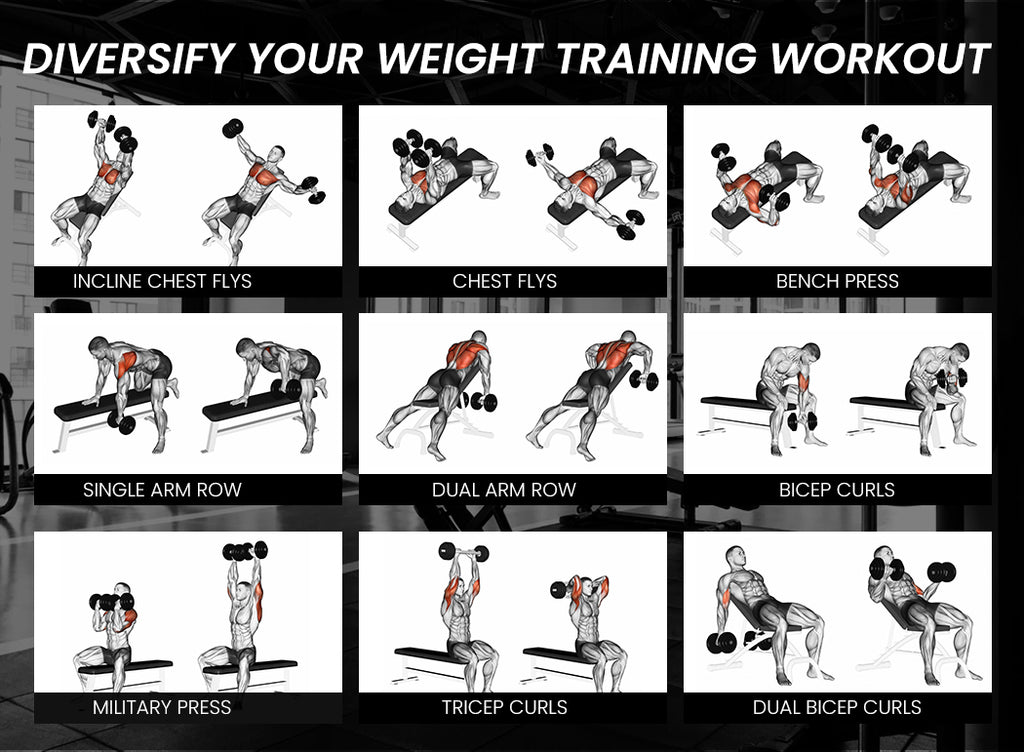 DIVERSIFY YOUR WEIGHT TRAINING WORKOUT

INCLINE CHEST FLYS

CHEST FLYS

BENCH PRESS

SINGLE ARM ROW

DUAL ARM ROW

BICEP CURLS

MILITARY PRESS

TRICEP CURLS

DUAL BICEP CURLS