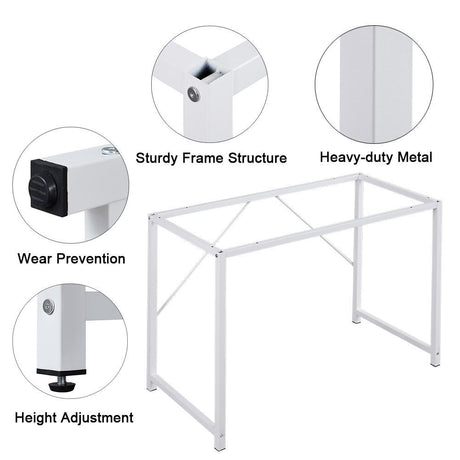 Sturdy Frame Structure

Heavy-duty Metal

Wear Prevention

Height Adjustment