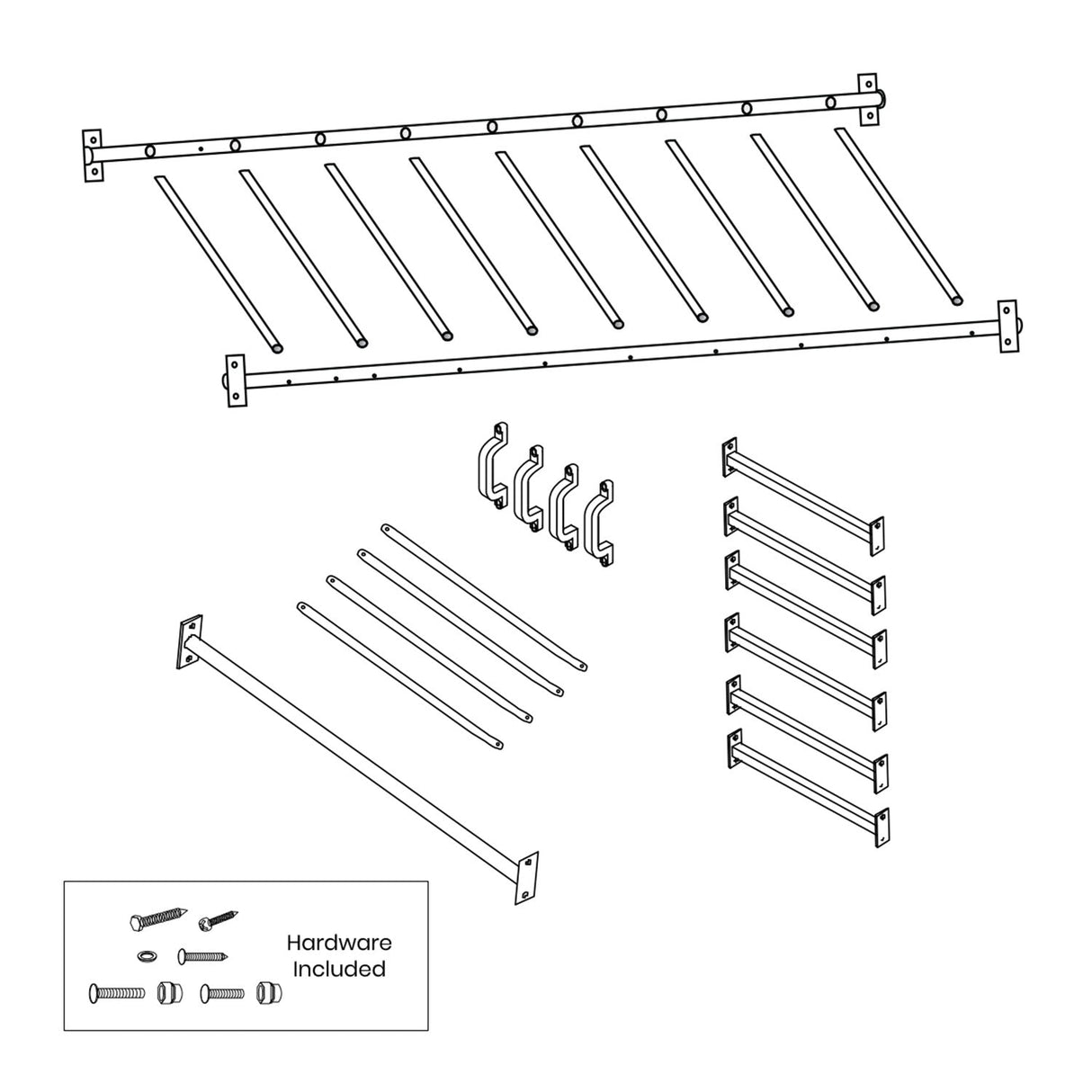 Hardware Included