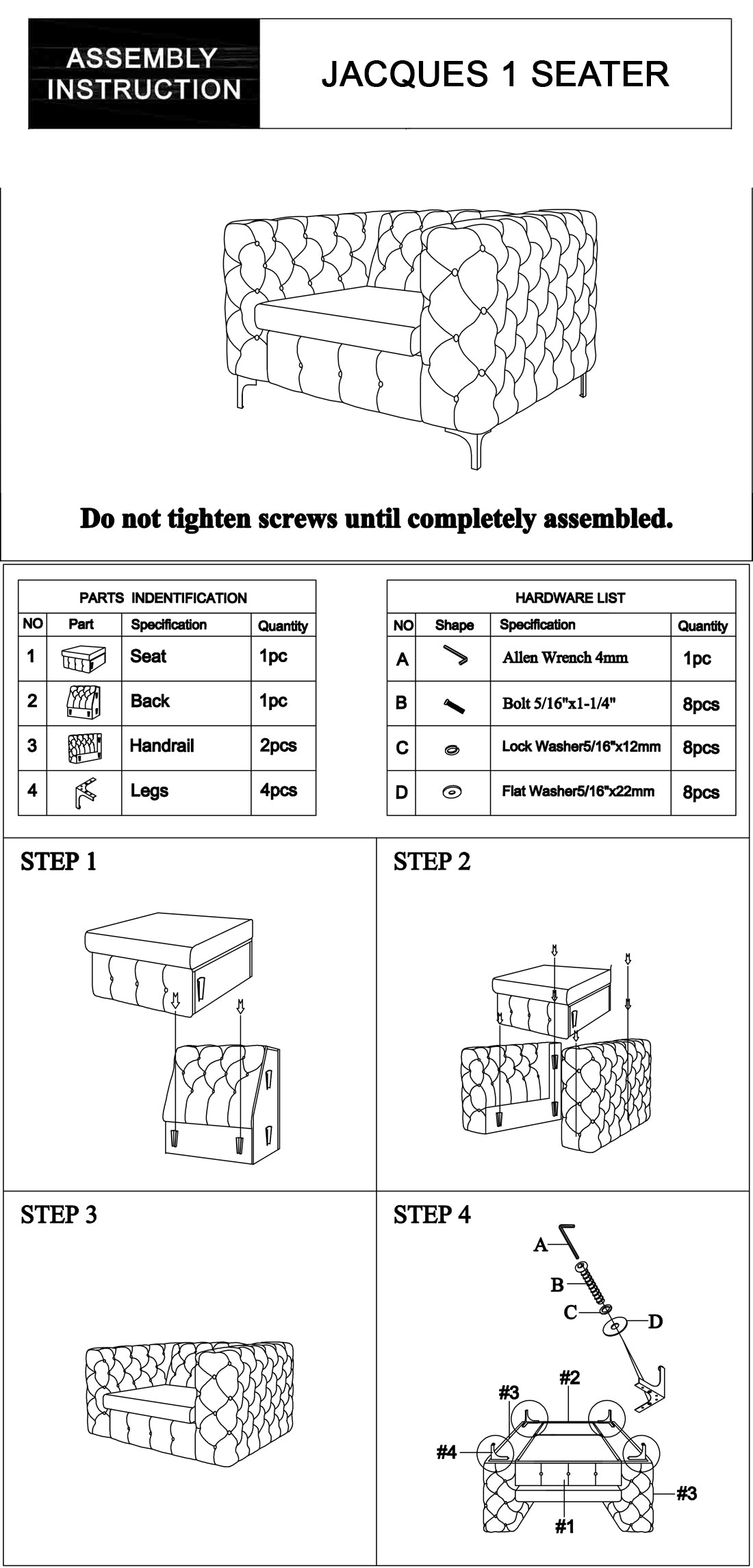 ASSEMBLY INSTRUCTION

JACQUES 1 SEATER

Do not tighten screws until completely assembled.

PARTS INDENTIFICATION

| NO | Part | Specification | Quantity |
|---|---|---|---|
| 1 | | Seat | 1pc |
| 2 | | Back | 1pc |
| 3 | | Handrail | 2pcs |
| 4 | | Legs | 4pcs |

HARDWARE LIST

| NO | Shape | Specification | Quantity |
|---|---|---|---|
| A | | Allen Wrench 4mm | 1pc |
| B | | Bolt 5/16"x1-1/4" | 8pcs |
| C | | Lock Washer5/16"x12mm | 8pcs |
| D | | Flat Washer5/16"x22mm | 8pcs |

STEP 1

STEP 2

STEP 3

STEP 4

A
B
C
D
#2
#3
#4
#3
#1