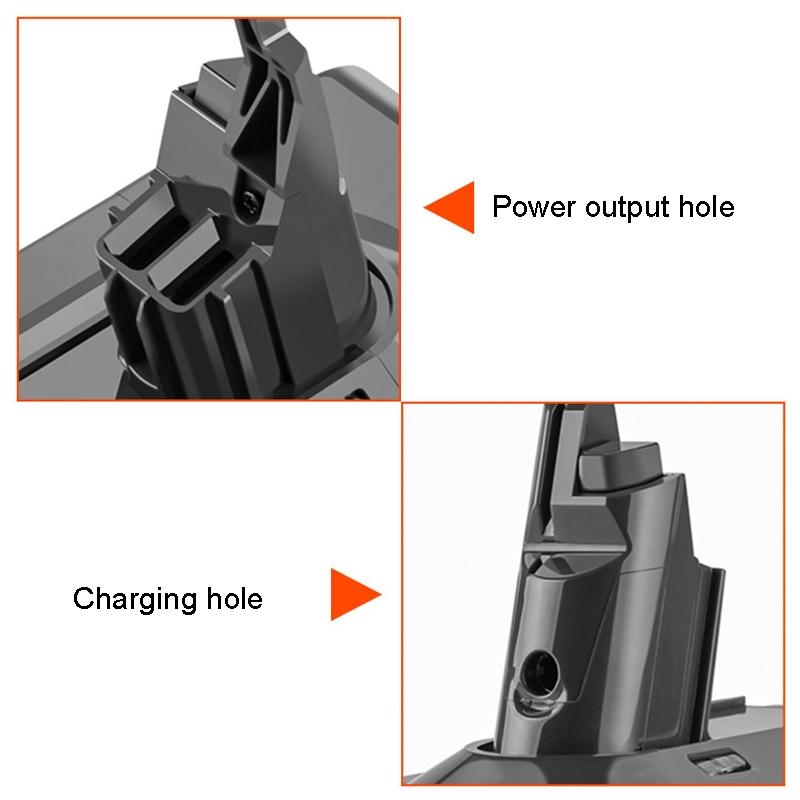 Power output hole

Charging hole