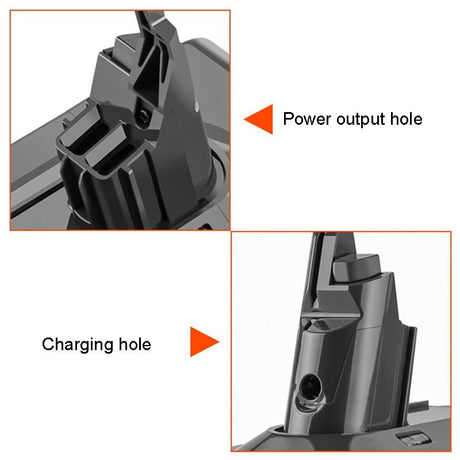 Power output hole

Charging hole