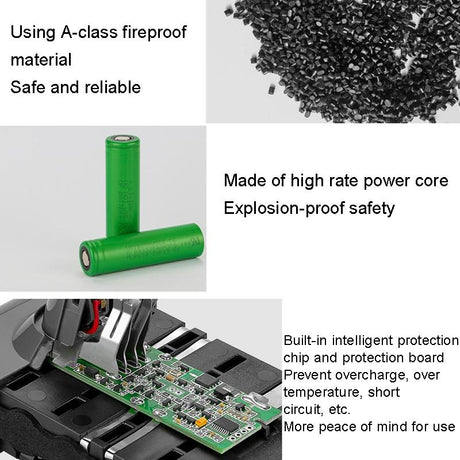 Using A-class fireproof material
Safe and reliable

Made of high rate power core
Explosion-proof safety

Built-in intelligent protection chip and protection board
Prevent overcharge, over temperature, short circuit, etc.
More peace of mind for use