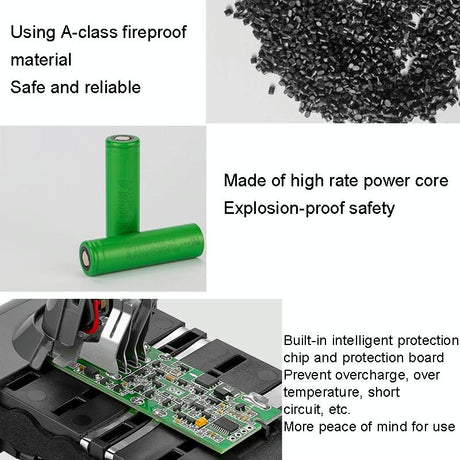 Using A-class fireproof material
Safe and reliable

Made of high rate power core
Explosion-proof safety

Built-in intelligent protection chip and protection board
Prevent overcharge, over temperature, short circuit, etc.
More peace of mind for use