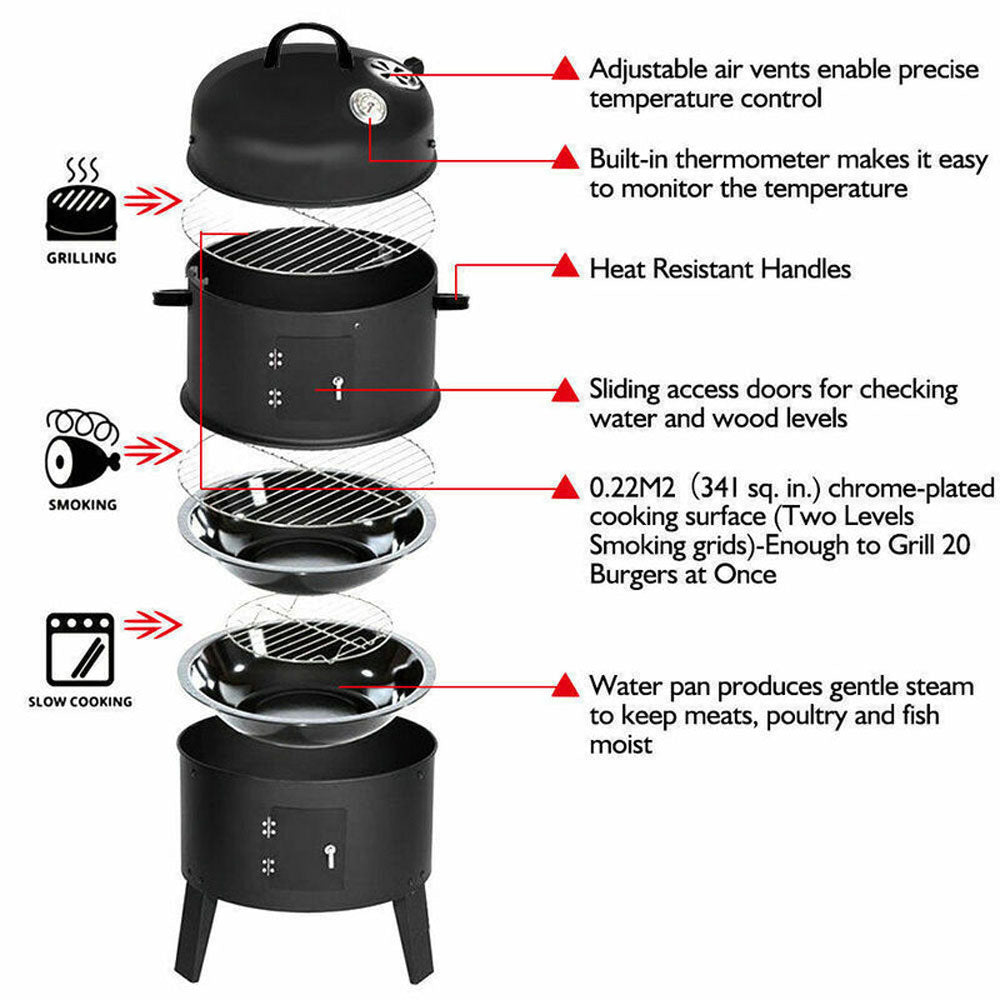 GRILLING

SMOKING

SLOW COOKING

Adjustable air vents enable precise temperature control

Built-in thermometer makes it easy to monitor the temperature

Heat Resistant Handles

Sliding access doors for checking water and wood levels

0.22M2 (341 sq. in.) chrome-plated cooking surface (Two Levels Smoking grids)-Enough to Grill 20 Burgers at Once

Water pan produces gentle steam to keep meats, poultry and fish moist