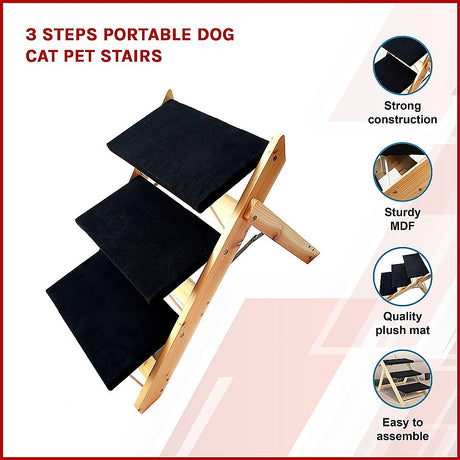 3 STEPS PORTABLE DOG CAT PET STAIRS

Strong construction

Sturdy MDF

Quality plush mat

Easy to assemble