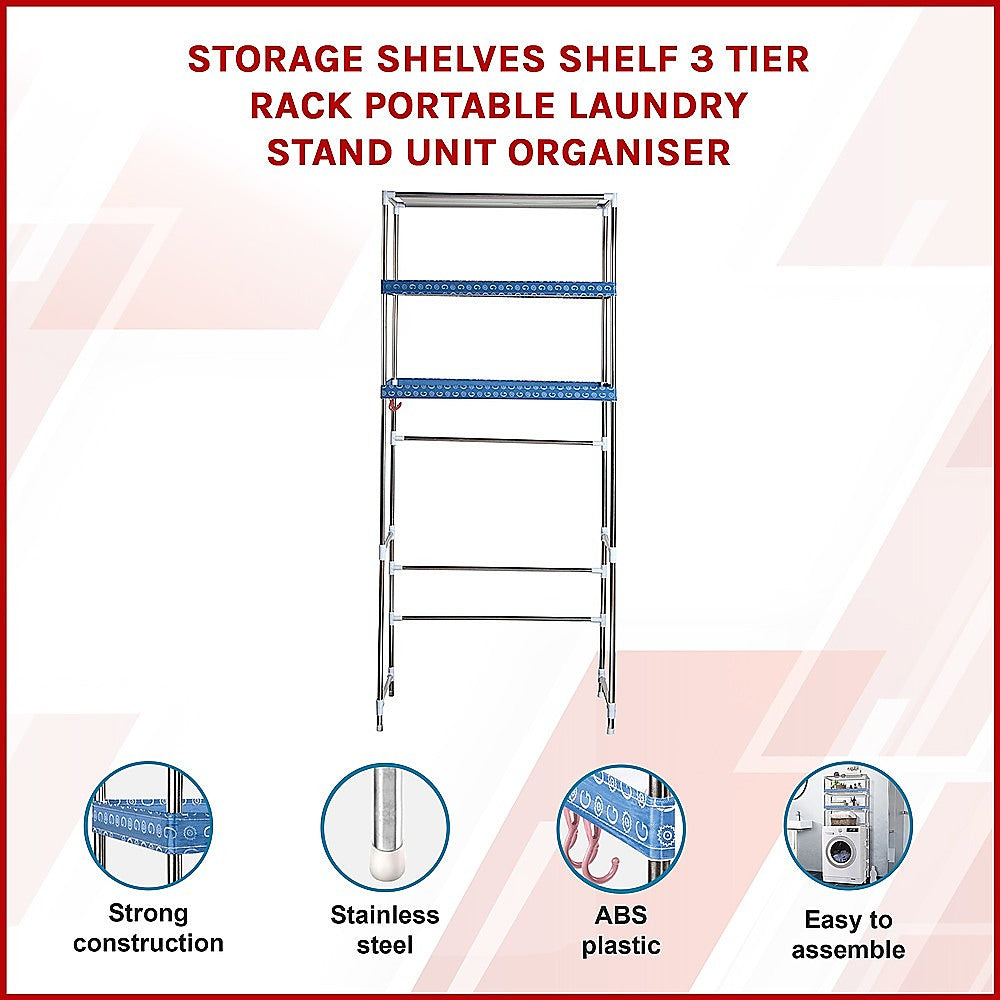 STORAGE SHELVES SHELF 3 TIER RACK PORTABLE LAUNDRY STAND UNIT ORGANISER

Strong construction

Stainless steel

ABS plastic

Easy to assemble