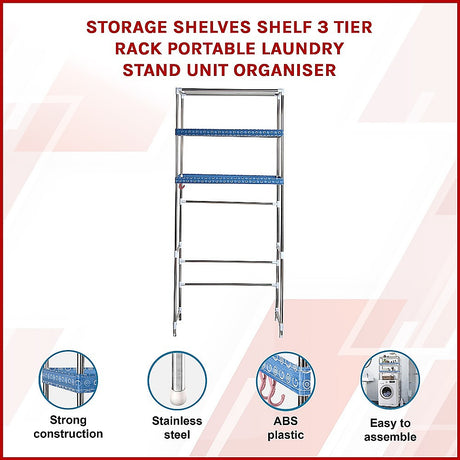 STORAGE SHELVES SHELF 3 TIER RACK PORTABLE LAUNDRY STAND UNIT ORGANISER

Strong construction

Stainless steel

ABS plastic

Easy to assemble