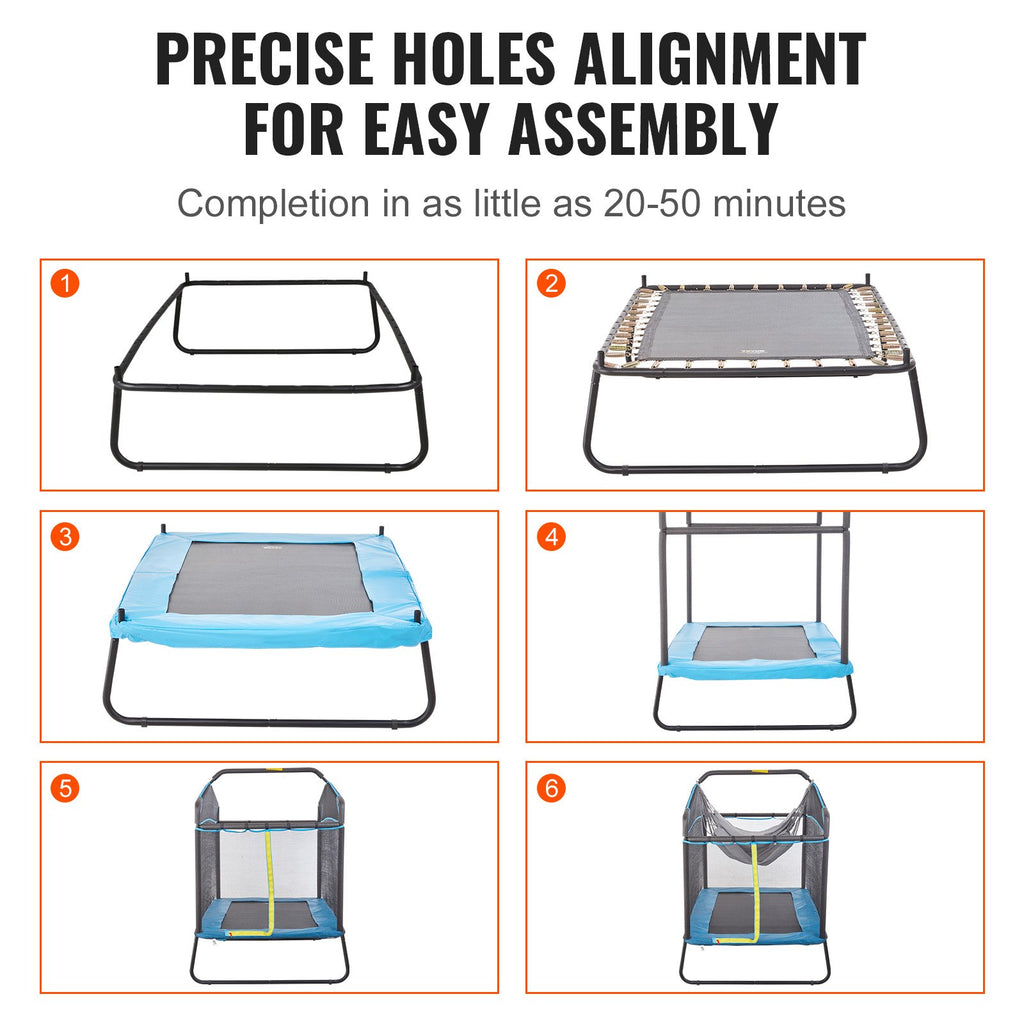 PRECISE HOLES ALIGNMENT FOR EASY ASSEMBLY

Completion in as little as 20-50 minutes

1

2

3

4

5

6