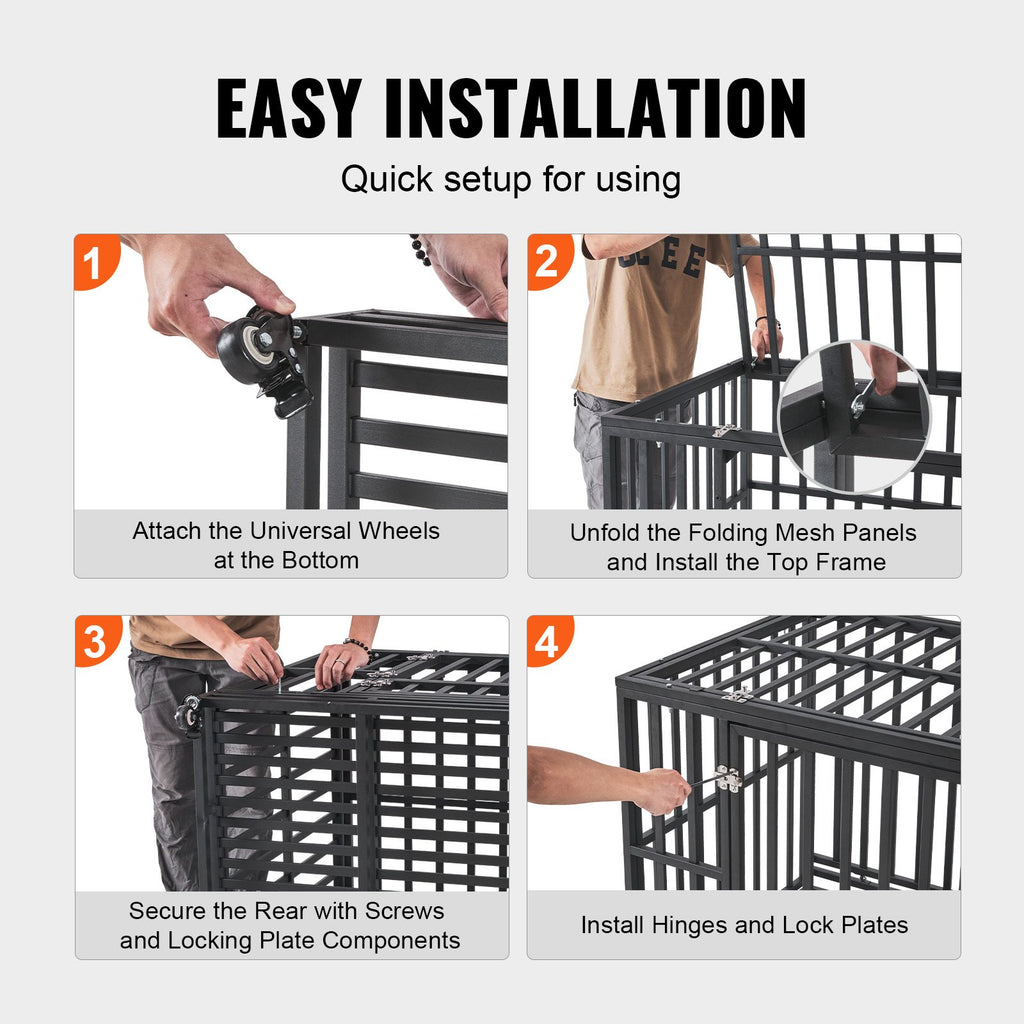 EASY INSTALLATION

Quick setup for using

1

Attach the Universal Wheels at the Bottom

2

Unfold the Folding Mesh Panels and Install the Top Frame

3

Secure the Rear with Screws and Locking Plate Components

4

Install Hinges and Lock Plates