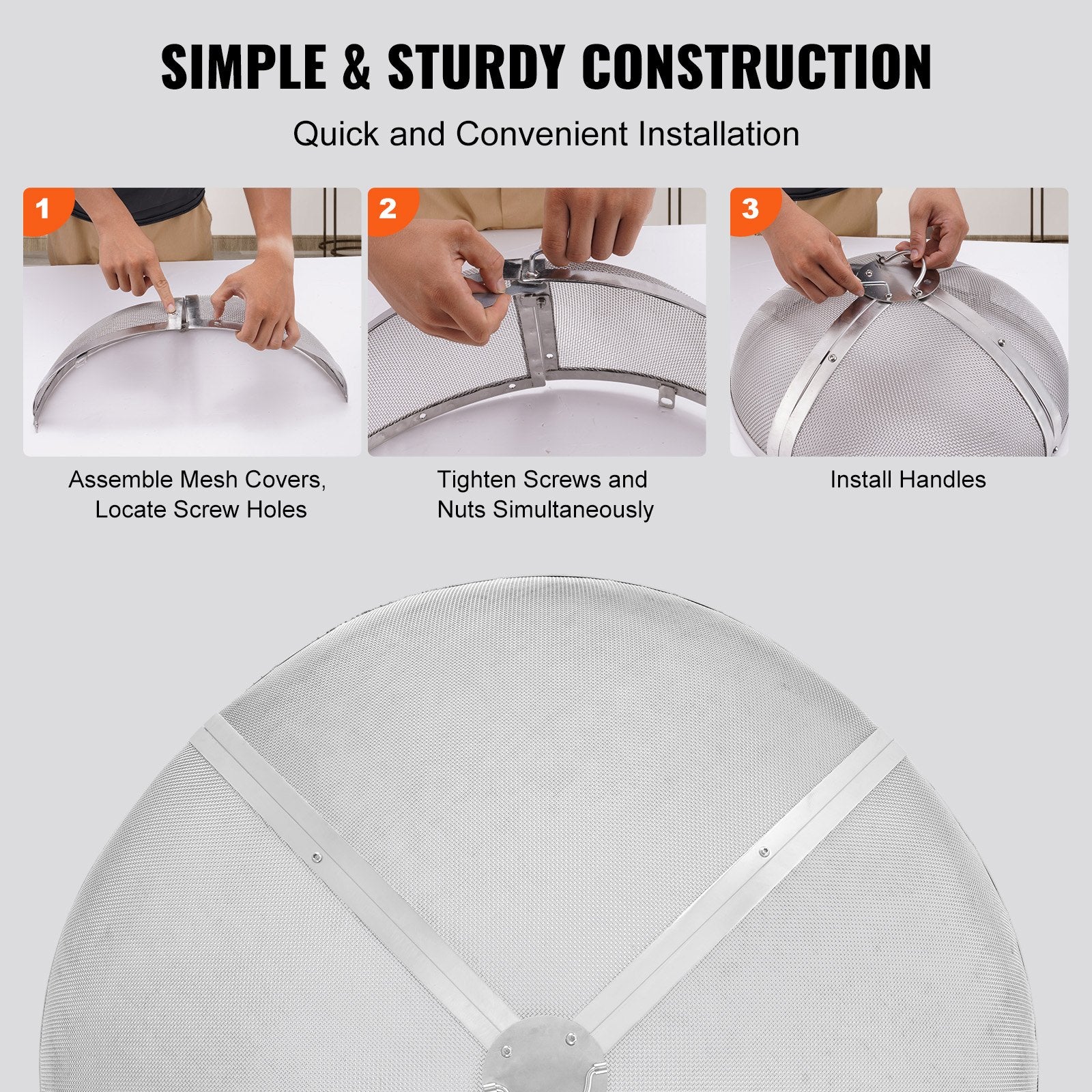 SIMPLE & STURDY CONSTRUCTION

Quick and Convenient Installation

1

Assemble Mesh Covers, Locate Screw Holes

2

Tighten Screws and Nuts Simultaneously

3

Install Handles