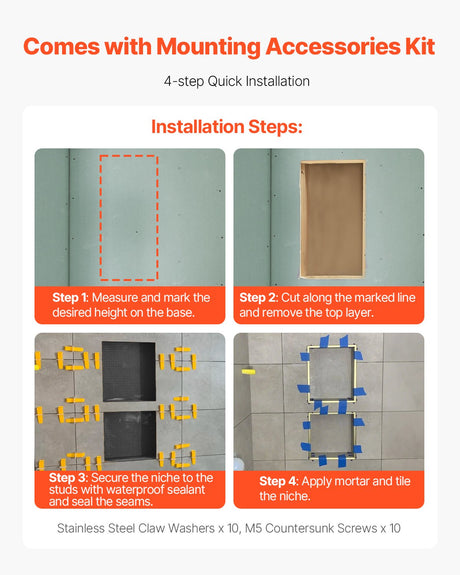 Comes with Mounting Accessories Kit

4-step Quick Installation

Installation Steps:

Step 1: Measure and mark the desired height on the base.

Step 2: Cut along the marked line and remove the top layer.

Step 3: Secure the niche to the studs with waterproof sealant and seal the seams.

Step 4: Apply mortar and tile the niche.

Stainless Steel Claw Washers x 10, M5 Countersunk Screws x 10