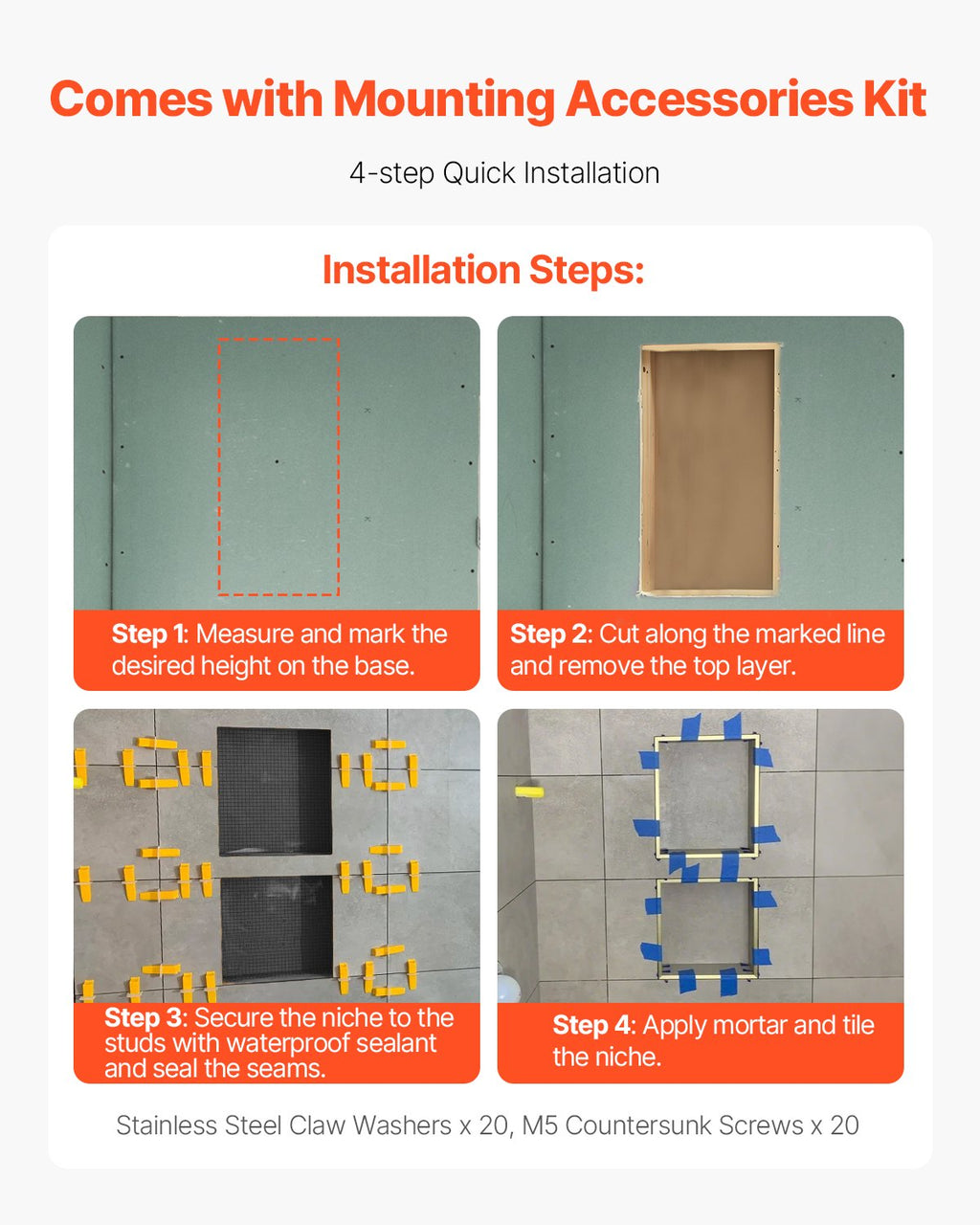 Comes with Mounting Accessories Kit

4-step Quick Installation

Installation Steps:

Step 1: Measure and mark the desired height on the base.

Step 2: Cut along the marked line and remove the top layer.

Step 3: Secure the niche to the studs with waterproof sealant and seal the seams.

Step 4: Apply mortar and tile the niche.

Stainless Steel Claw Washers x 20, M5 Countersunk Screws x 20