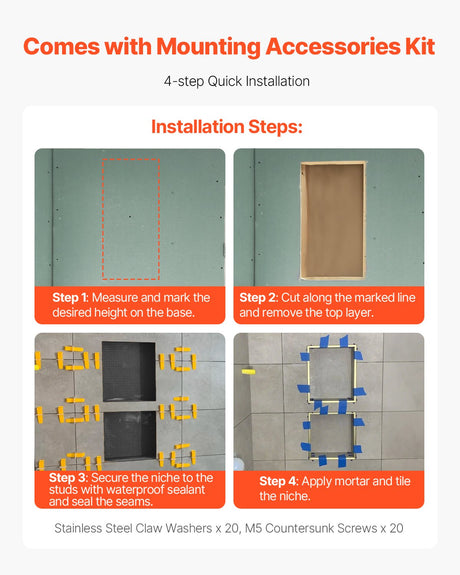 Comes with Mounting Accessories Kit

4-step Quick Installation

Installation Steps:

Step 1: Measure and mark the desired height on the base.

Step 2: Cut along the marked line and remove the top layer.

Step 3: Secure the niche to the studs with waterproof sealant and seal the seams.

Step 4: Apply mortar and tile the niche.

Stainless Steel Claw Washers x 20, M5 Countersunk Screws x 20