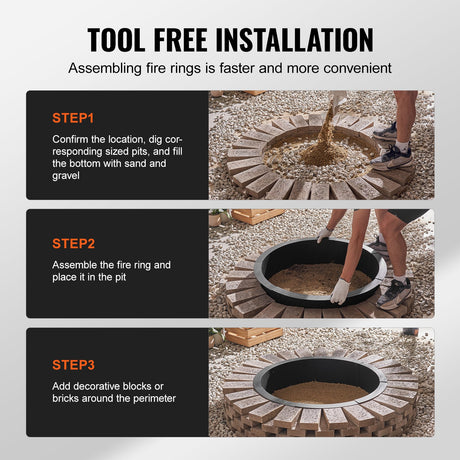 TOOL FREE INSTALLATION

Assembling fire rings is faster and more convenient

STEP1

Confirm the location, dig corresponding sized pits, and fill the bottom with sand and gravel

STEP2

Assemble the fire ring and place it in the pit

STEP3

Add decorative blocks or bricks around the perimeter