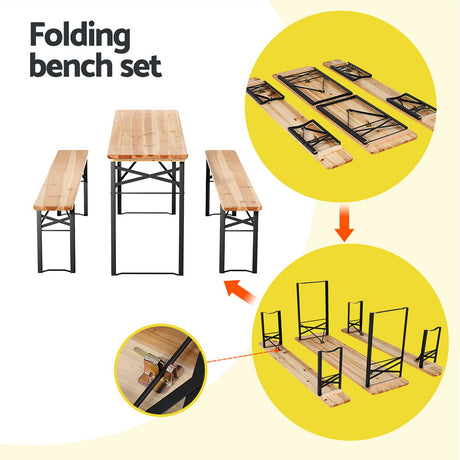 Folding bench set