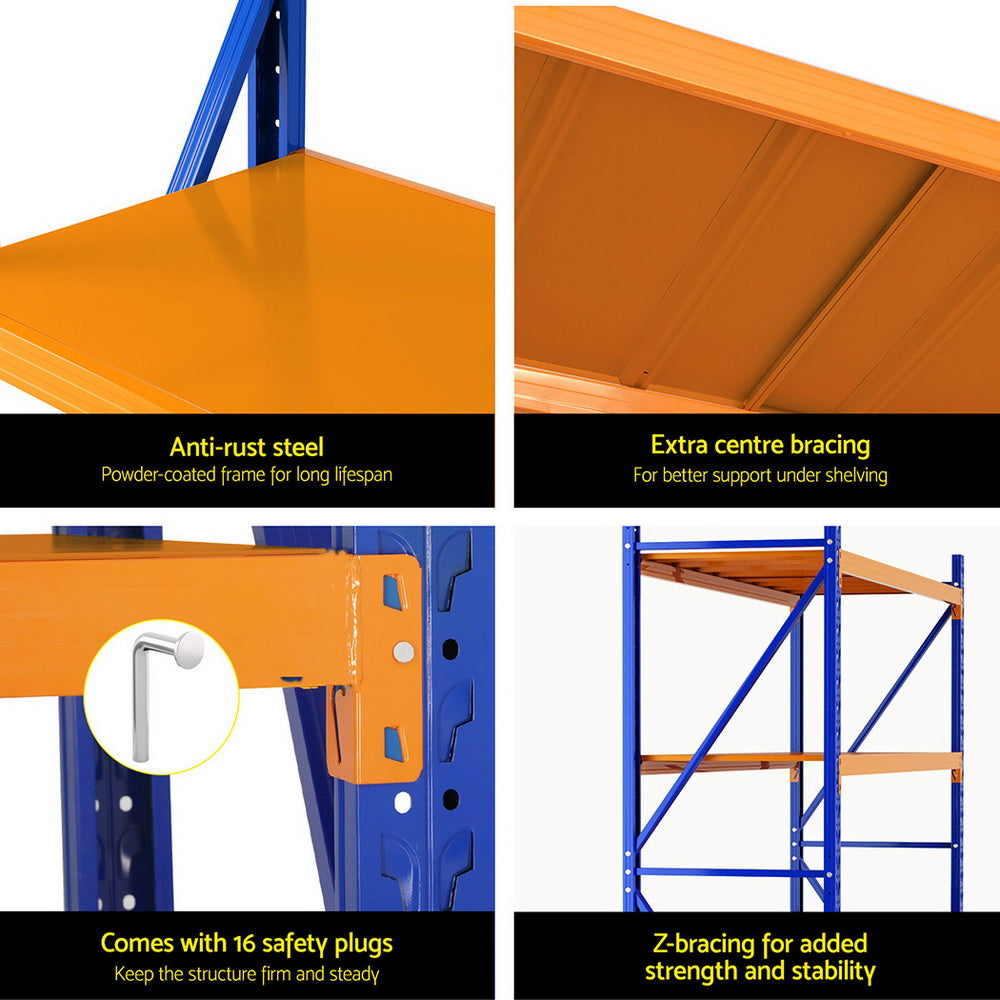 Anti-rust steel
Powder-coated frame for long lifespan

Extra centre bracing
For better support under shelving

Comes with 16 safety plugs
Keep the structure firm and steady

Z-bracing for added strength and stability