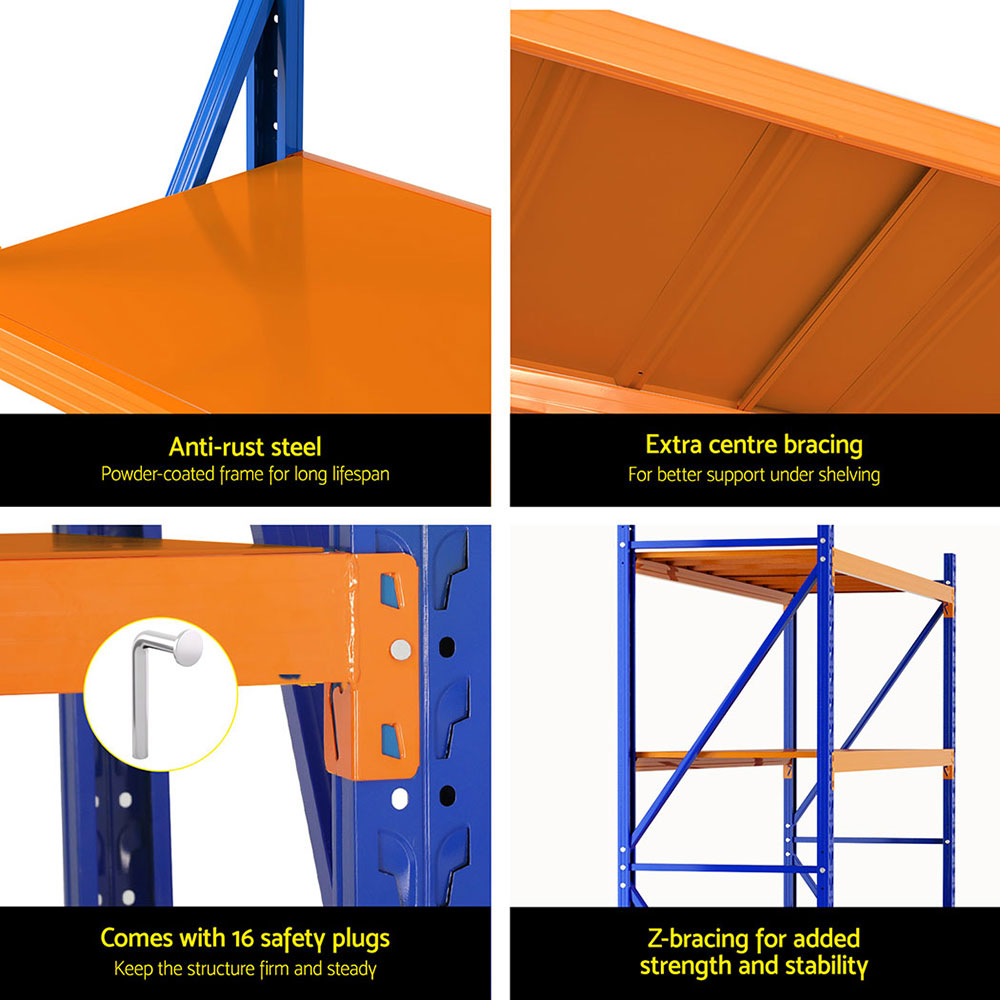 Anti-rust steel
Powder-coated frame for long lifespan

Extra centre bracing
For better support under shelving

Comes with 16 safety plugs
Keep the structure firm and steady

Z-bracing for added strength and stability