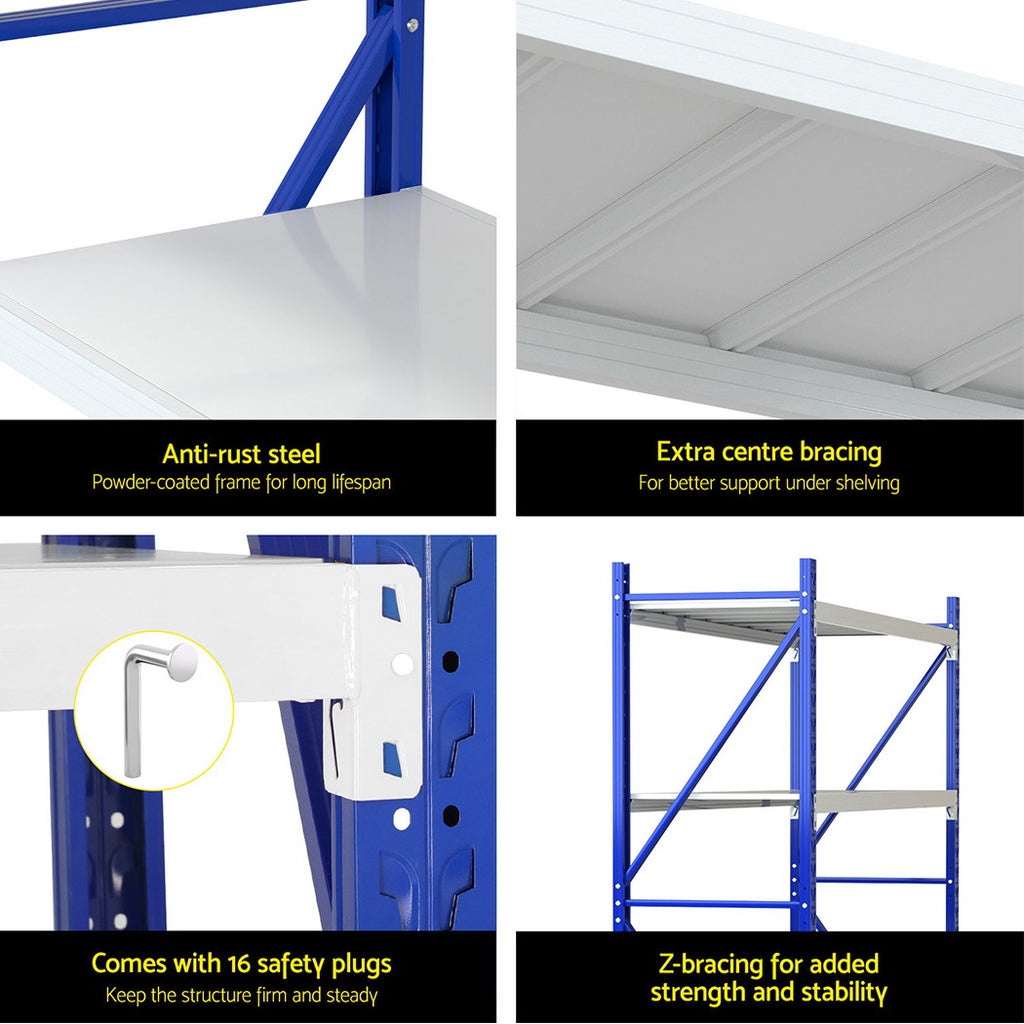 Anti-rust steel
Powder-coated frame for long lifespan

Extra centre bracing
For better support under shelving

Comes with 16 safety plugs
Keep the structure firm and steady

Z-bracing for added strength and stability